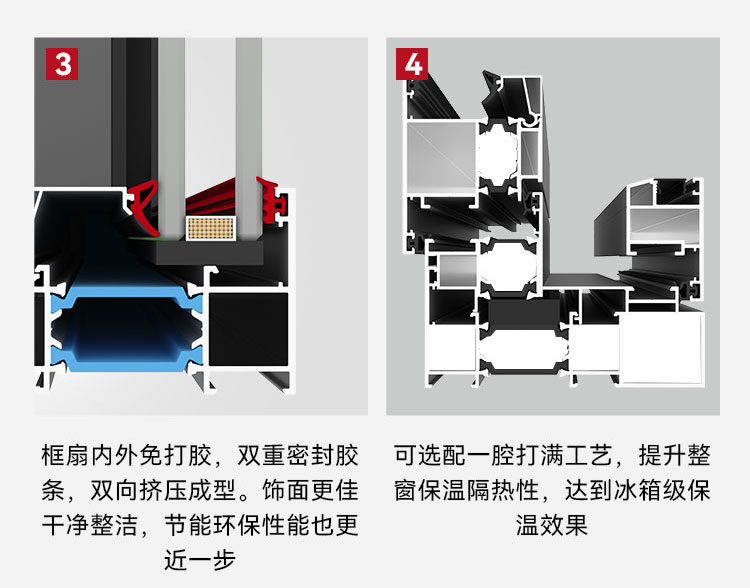 3

框扇内外免打胶，双重密封胶条，双向挤压成型。饰面更佳干净整洁，节能环保性能也更近一步

4

可选配一腔打满工艺，提升整窗保温隔热性，达到冰箱级保温效果