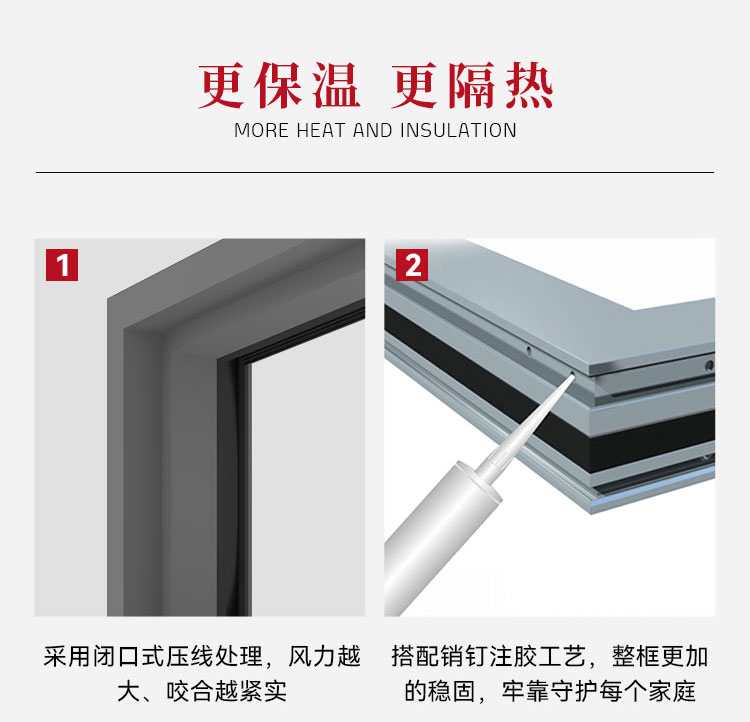 更保温 更隔热
MORE HEAT AND INSULATION

1

采用闭口式压线处理，风力越大、咬合越紧实

2

搭配销钉注胶工艺，整框更加的稳固，牢靠守护每个家庭