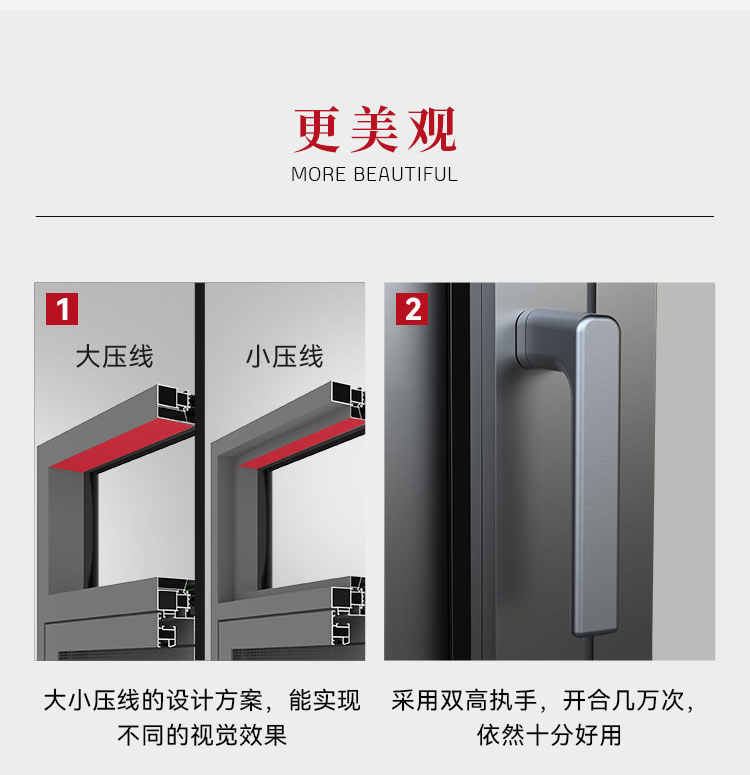 更美观
MORE BEAUTIFUL

1
大压线
小压线

大小压线的设计方案，能实现不同的视觉效果

2

采用双高执手，开合几万次，依然十分好用